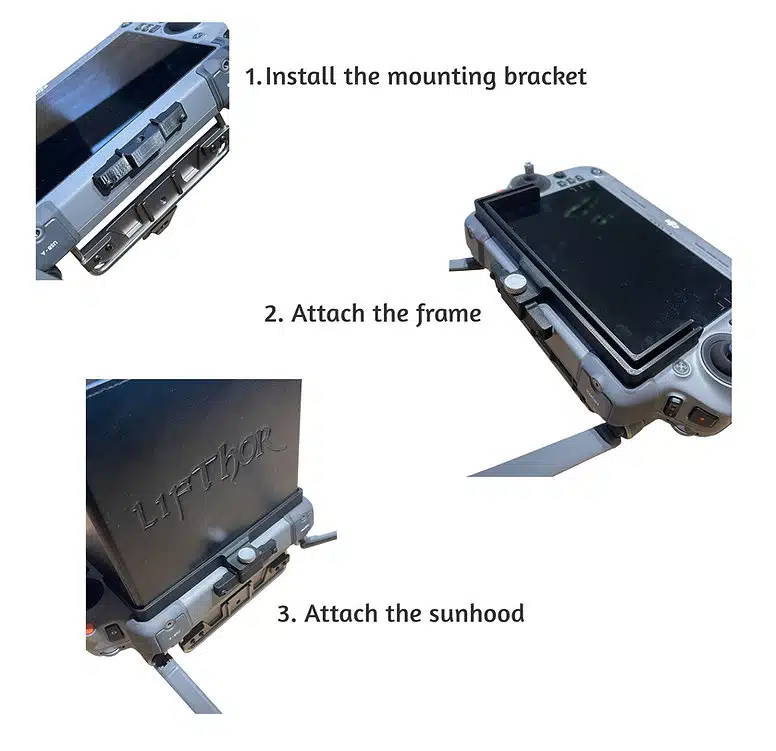 1.Install the mounting bracket

2. Attach the frame

LIFTHOR

3. Attach the sunhood